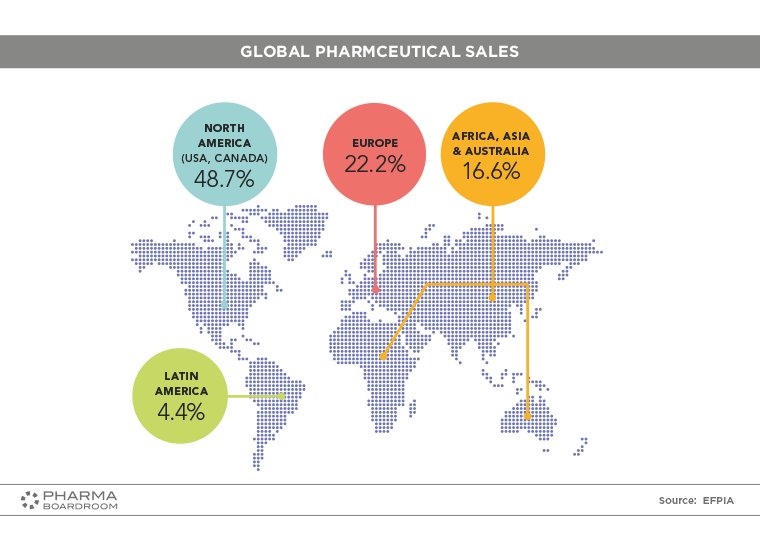 GLOBAL PHARMCEUTICAL SALES

NORTH AMERICA (USA, CANADA) 48.7%

EUROPE 22.2%

AFRICA, ASIA & AUSTRALIA 16.6%

LATIN AMERICA 4.4%

PHARMA BOARDROOM

Source: EFPIA